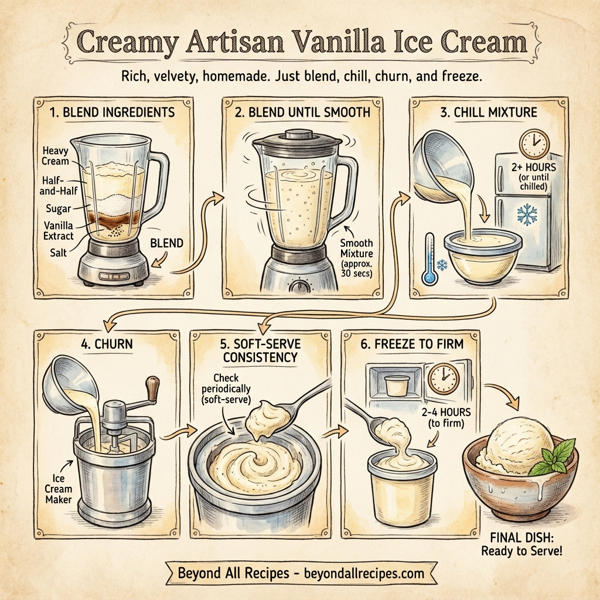 Creamy Artisan Vanilla Ice Cream

Rich, velvety, homemade. Just blend, chill, churn, and freeze.

1. BLEND INGREDIENTS

Heavy Cream
Half-and-Half
Sugar
Vanilla Extract
Salt
BLEND

2. BLEND UNTIL SMOOTH

Smooth Mixture (approx. 30 secs)

3. CHILL MIXTURE

2+ HOURS (or until chilled)

4. CHURN

Ice Cream Maker

5. SOFT-SERVE CONSISTENCY

Check periodically (soft-serve)

6. FREEZE TO FIRM

2-4 HOURS (to firm)

FINAL DISH: Ready to Serve!

Beyond All Recipes - beyondallrecipes.com