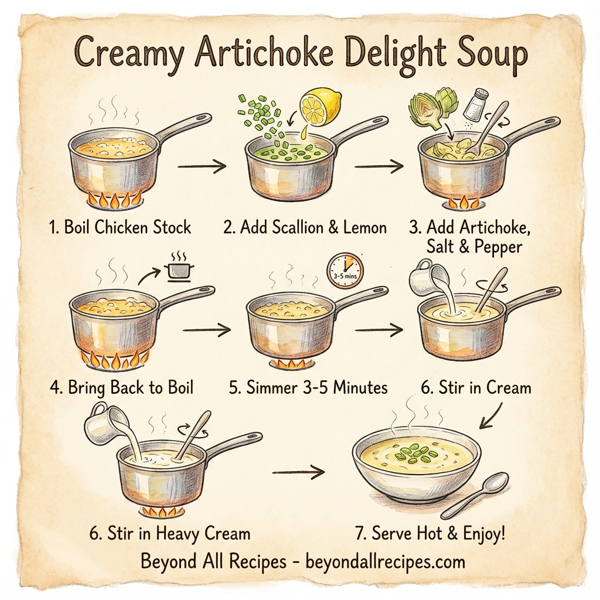 Creamy Artichoke Delight Soup

1. Boil Chicken Stock

2. Add Scallion & Lemon

3. Add Artichoke, Salt & Pepper

4. Bring Back to Boil

3-5 mins

5. Simmer 3-5 Minutes

6. Stir in Cream

6. Stir in Heavy Cream

7. Serve Hot & Enjoy!

Beyond All Recipes - beyondallrecipes.com