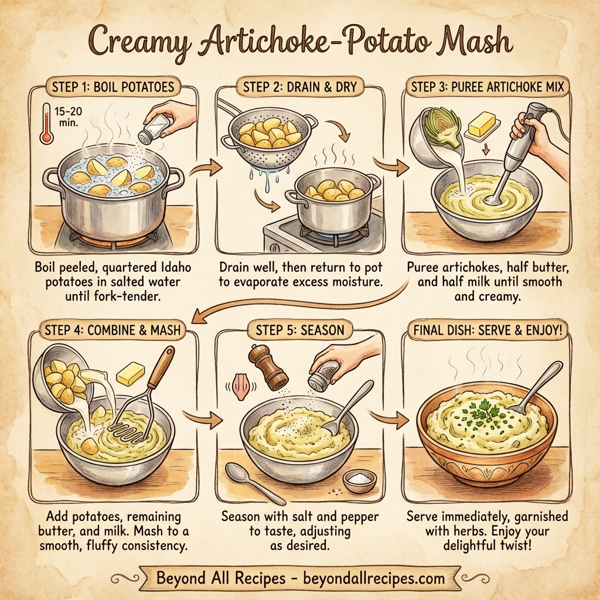 Creamy Artichoke-Potato Mash

STEP 1: BOIL POTATOES

15-20 min.

Boil peeled, quartered Idaho potatoes in salted water until fork-tender.

STEP 2: DRAIN & DRY

Drain well, then return to pot to evaporate excess moisture.

STEP 3: PUREE ARTICHOKE MIX

Puree artichokes, half butter, and half milk until smooth and creamy.

STEP 4: COMBINE & MASH

Add potatoes, remaining butter, and milk. Mash to a smooth, fluffy consistency.

STEP 5: SEASON

Season with salt and pepper to taste, adjusting as desired.

FINAL DISH: SERVE & ENJOY!

Serve immediately, garnished with herbs. Enjoy your delightful twist!

Beyond All Recipes - beyondallrecipes.com