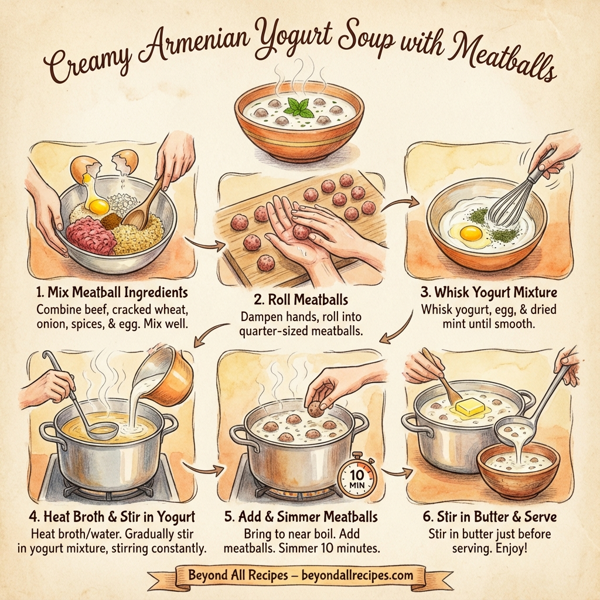 Creamy Armenian Yogurt Soup with Meatballs

1. Mix Meatball Ingredients
Combine beef, cracked wheat, onion, spices, & egg. Mix well.

2. Roll Meatballs
Dampen hands, roll into quarter-sized meatballs.

3. Whisk Yogurt Mixture
Whisk yogurt, egg, & dried mint until smooth.

4. Heat Broth & Stir in Yogurt
Heat broth/water. Gradually stir in yogurt mixture, stirring constantly.

10 MIN

5. Add & Simmer Meatballs
Bring to near boil. Add meatballs. Simmer 10 minutes.

6. Stir in Butter & Serve
Stir in butter just before serving. Enjoy!

Beyond All Recipes – beyondallrecipes.com