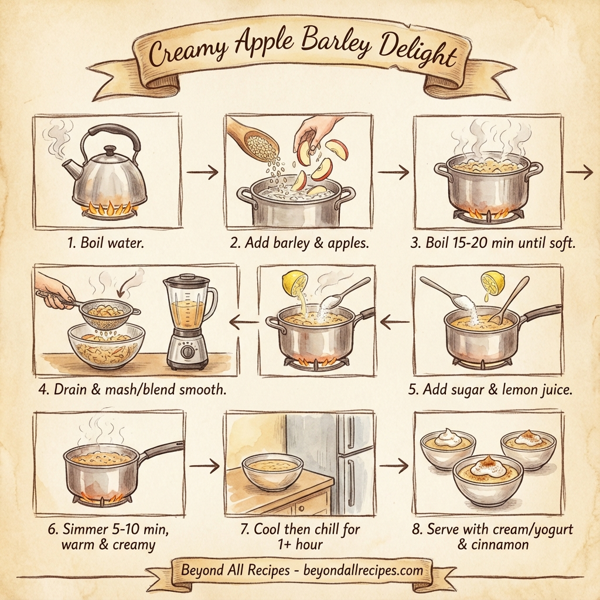 Creamy Apple Barley Delight

1. Boil water.

2. Add barley & apples.

3. Boil 15-20 min until soft.

4. Drain & mash/blend smooth.

5. Add sugar & lemon juice.

6. Simmer 5-10 min, warm & creamy

7. Cool then chill for 1+ hour

8. Serve with cream/yogurt & cinnamon

Beyond All Recipes - beyondallrecipes.com