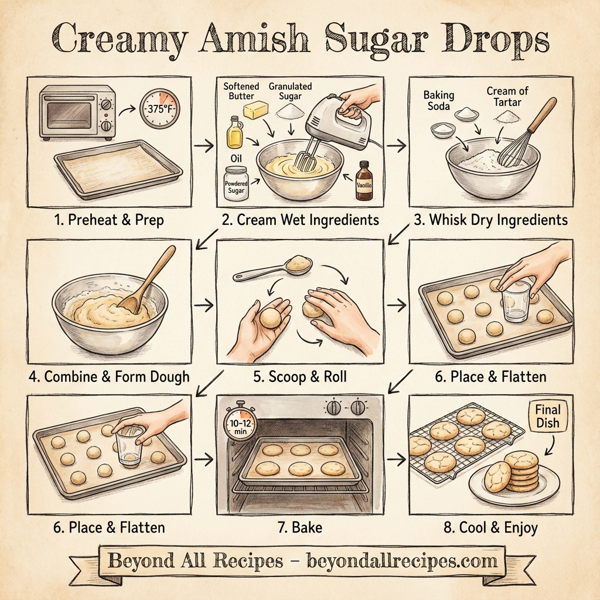 Creamy Amish Sugar Drops

375°F

1. Preheat & Prep

Softened Butter

Granulated Sugar

Oil

Powdered Sugar

Vanilla

2. Cream Wet Ingredients

Baking Soda

Cream of Tartar

3. Whisk Dry Ingredients

4. Combine & Form Dough

5. Scoop & Roll

6. Place & Flatten

6. Place & Flatten

10-12 min

7. Bake

Final Dish

8. Cool & Enjoy

Beyond All Recipes – beyondallrecipes.com