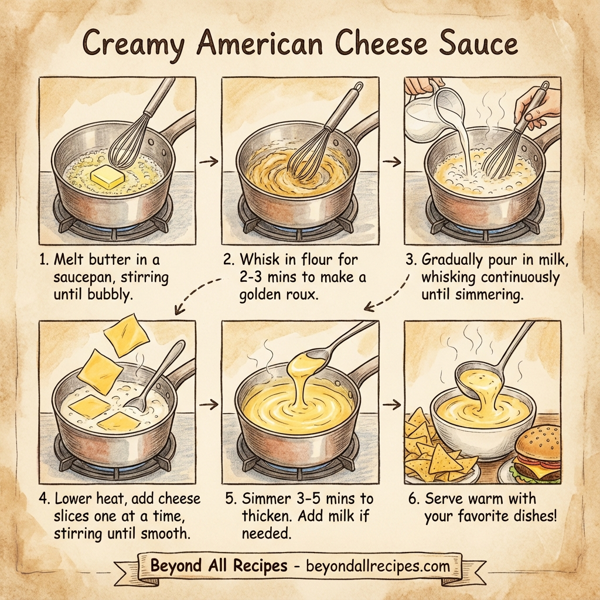 Creamy American Cheese Sauce

1. Melt butter in a saucepan, stirring until bubbly.

2. Whisk in flour for 2-3 mins to make a golden roux.

3. Gradually pour in milk, whisking continuously until simmering.

4. Lower heat, add cheese slices one at a time, stirring until smooth.

5. Simmer 3-5 mins to thicken. Add milk if needed.

6. Serve warm with your favorite dishes!

Beyond All Recipes - beyondallrecipes.com