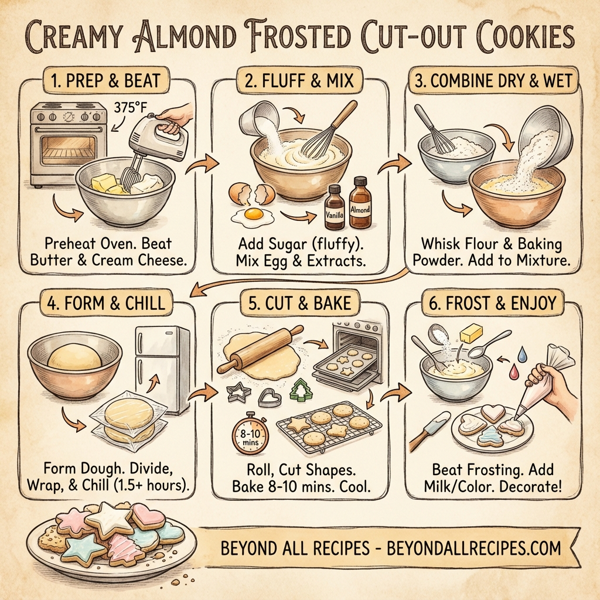 CREAMY ALMOND FROSTED CUT-OUT COOKIES

1. PREP & BEAT

375°F

Preheat Oven. Beat Butter & Cream Cheese.

2. FLUFF & MIX

Vanilla

Almond

Add Sugar (fluffy). Mix Egg & Extracts.

3. COMBINE DRY & WET

Whisk Flour & Baking Powder. Add to Mixture.

4. FORM & CHILL

Form Dough. Divide, Wrap, & Chill (1.5+ hours).

5. CUT & BAKE

8-10 mins

Roll, Cut Shapes. Bake 8-10 mins. Cool.

6. FROST & ENJOY

Beat Frosting. Add Milk/Color. Decorate!

BEYOND ALL RECIPES - BEYONDALLRECIPES.COM