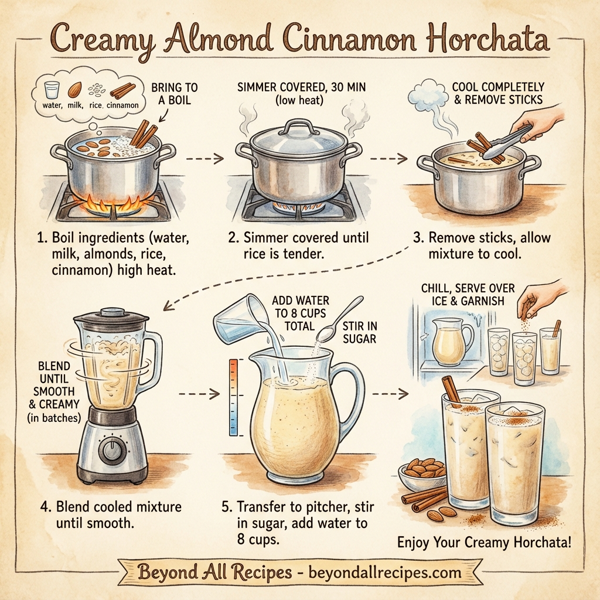 Creamy Almond Cinnamon Horchata

water, milk, rice, cinnamon

BRING TO A BOIL

1. Boil ingredients (water, milk, almonds, rice, cinnamon) high heat.

SIMMER COVERED, 30 MIN (low heat)

2. Simmer covered until rice is tender.

COOL COMPLETELY & REMOVE STICKS

3. Remove sticks, allow mixture to cool.

BLEND UNTIL SMOOTH & CREAMY (in batches)

4. Blend cooled mixture until smooth.

ADD WATER TO 8 CUPS TOTAL

STIR IN SUGAR

5. Transfer to pitcher, stir in sugar, add water to 8 cups.

CHILL, SERVE OVER ICE & GARNISH

Enjoy Your Creamy Horchata!

Beyond All Recipes - beyondallrecipes.com