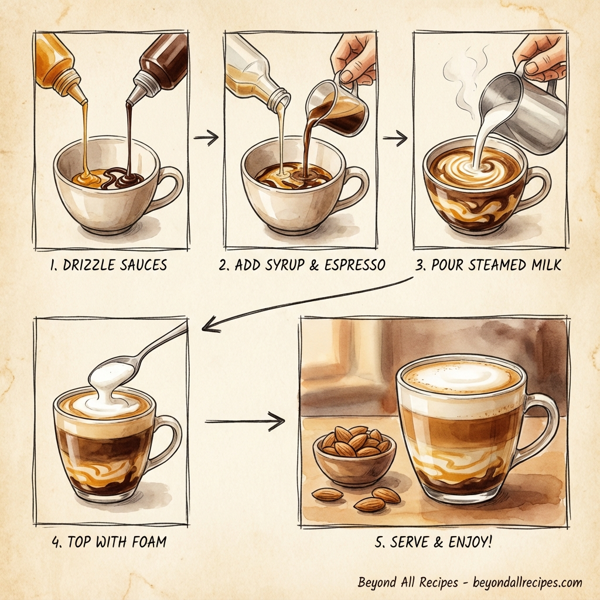 1. DRIZZLE SAUCES

2. ADD SYRUP & ESPRESSO

3. POUR STEAMED MILK

4. TOP WITH FOAM

5. SERVE & ENJOY!

Beyond All Recipes - beyondallrecipes.com