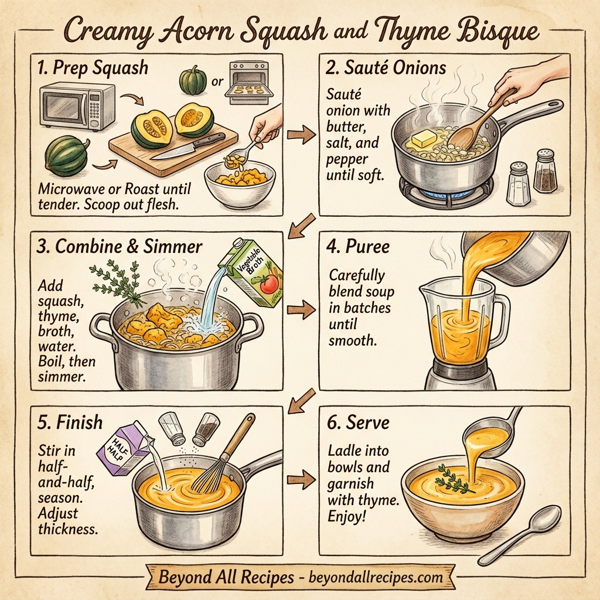 Creamy Acorn Squash and Thyme Bisque

1. Prep Squash

or

Microwave or Roast until tender. Scoop out flesh.

2. Sauté Onions

Sauté onion with butter, salt, and pepper until soft.

3. Combine & Simmer

Vegetable Broth

Add squash, thyme, broth, water. Boil, then simmer.

4. Puree

Carefully blend soup in batches until smooth.

5. Finish

HALF HALF

Stir in half-and-half, season. Adjust thickness.

6. Serve

Ladle into bowls and garnish with thyme. Enjoy!

Beyond All Recipes - beyondallrecipes.com