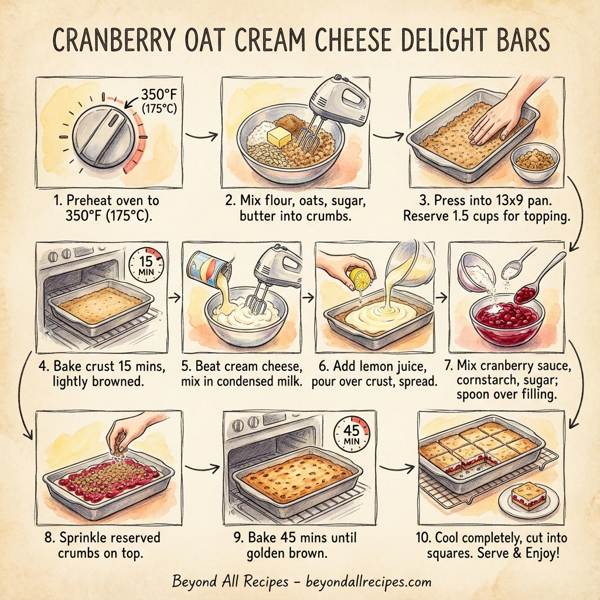 CRANBERRY OAT CREAM CHEESE DELIGHT BARS

350°F (175°C)

1. Preheat oven to 350°F (175°C).

2. Mix flour, oats, sugar, butter into crumbs.

3. Press into 13x9 pan. Reserve 1.5 cups for topping.

15 MIN

4. Bake crust 15 mins, lightly browned.

5. Beat cream cheese, mix in condensed milk.

6. Add lemon juice, pour over crust, spread.

7. Mix cranberry sauce, cornstarch, sugar; spoon over filling.

8. Sprinkle reserved crumbs on top.

45 MIN

9. Bake 45 mins until golden brown.

10. Cool completely, cut into squares. Serve & Enjoy!

Beyond All Recipes – beyondallrecipes.com