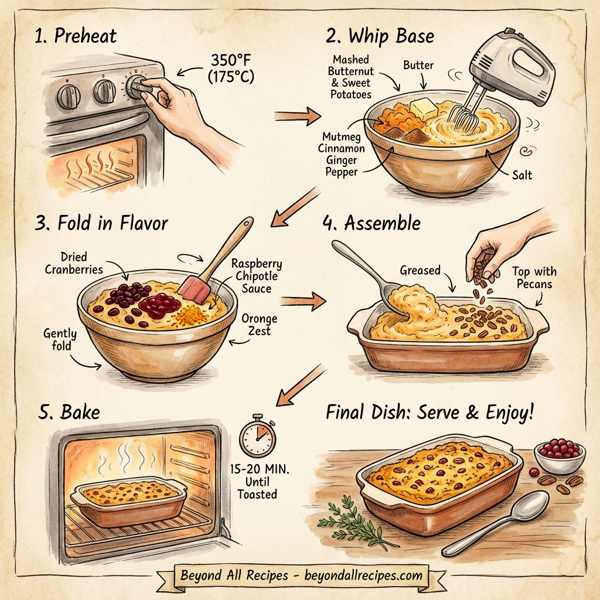 1. Preheat

350°F (175°C)

2. Whip Base

Mashed Butternut & Sweet Potatoes

Butter

Mutmeg Cinnamon Ginger Pepper

Salt

3. Fold in Flavor

Dried Cranberries

Raspberry Chipotle Sauce

Oronge Zest

Gently fold

4. Assemble

Greased

Top with Pecans

5. Bake

15-20 MIN. Until Toasted

Final Dish: Serve & Enjoy!

Beyond All Recipes - beyondallrecipes.com