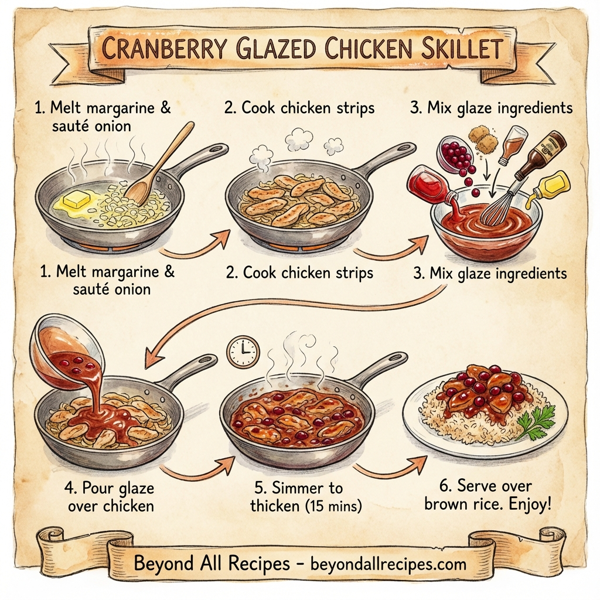 CRANBERRY GLAZED CHICKEN SKILLET

1. Melt margarine & sauté onion

2. Cook chicken strips

3. Mix glaze ingredients

1. Melt margarine & sauté onion

2. Cook chicken strips

3. Mix glaze ingredients

4. Pour glaze over chicken

5. Simmer to thicken (15 mins)

6. Serve over brown rice. Enjoy!

Beyond All Recipes - beyondallrecipes.com