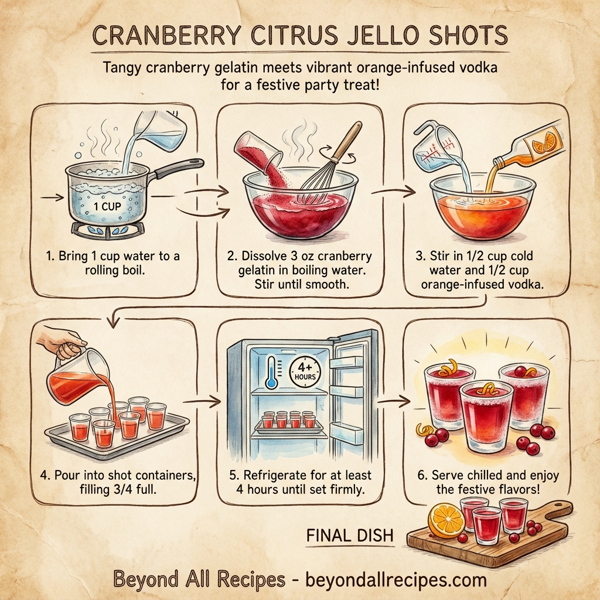 CRANBERRY CITRUS JELLO SHOTS

Tangy cranberry gelatin meets vibrant orange-infused vodka for a festive party treat!

1 CUP

1. Bring 1 cup water to a rolling boil.

2. Dissolve 3 oz cranberry gelatin in boiling water. Stir until smooth.

3. Stir in 1/2 cup cold water and 1/2 cup orange-infused vodka.

4. Pour into shot containers, filling 3/4 full.

4+ HOURS

5. Refrigerate for at least 4 hours until set firmly.

6. Serve chilled and enjoy the festive flavors!

FINAL DISH

Beyond All Recipes - beyondallrecipes.com