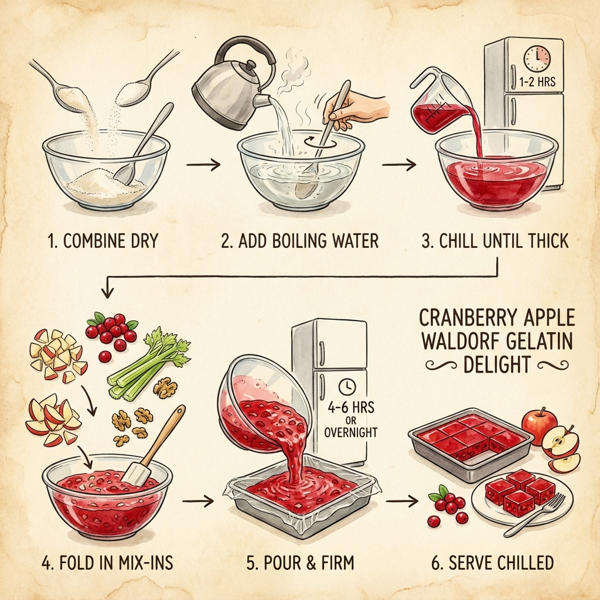 1-2 HRS

1. COMBINE DRY

2. ADD BOILING WATER

3. CHILL UNTIL THICK

CRANBERRY APPLE WALDORF GELATIN DELIGHT

4-6 HRS OR OVERNIGHT

4. FOLD IN MIX-INS

5. POUR & FIRM

6. SERVE CHILLED