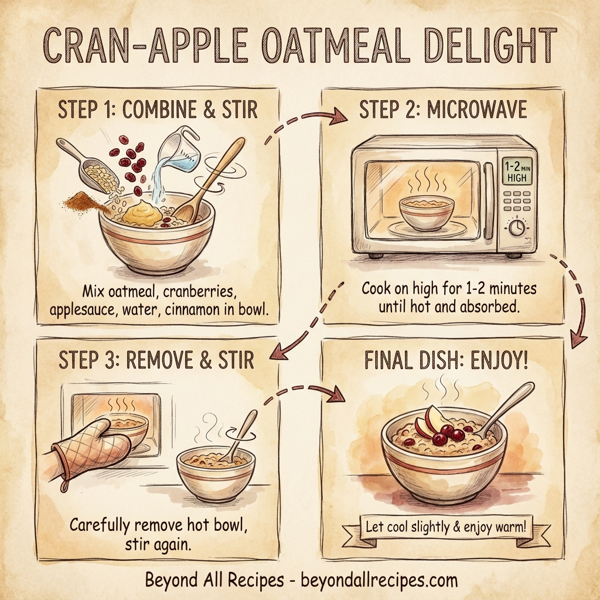 CRAN-APPLE OATMEAL DELIGHT

STEP 1: COMBINE & STIR

Mix oatmeal, cranberries, applesauce, water, cinnamon in bowl.

STEP 2: MICROWAVE

1-2 MIN HIGH

Cook on high for 1-2 minutes until hot and absorbed.

STEP 3: REMOVE & STIR

Carefully remove hot bowl, stir again.

FINAL DISH: ENJOY!

Let cool slightly & enjoy warm!

Beyond All Recipes - beyondallrecipes.com