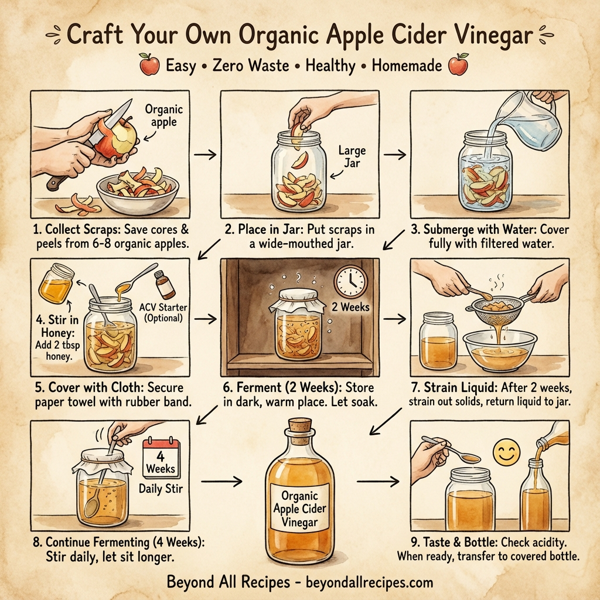 Craft Your Own Organic Apple Cider Vinegar

Easy • Zero Waste • Healthy • Homemade

Organic apple

1. Collect Scraps: Save cores & peels from 6-8 organic apples.

Large Jar

2. Place in Jar: Put scraps in a wide-mouthed jar.

3. Submerge with Water: Cover fully with filtered water.

4. Stir in Honey: Add 2 tbsp honey.

ACV Starter (Optional)

5. Cover with Cloth: Secure paper towel with rubber band.

2 Weeks

6. Ferment (2 Weeks): Store in dark, warm place. Let soak.

7. Strain Liquid: After 2 weeks, strain out solids, return liquid to jar.

4 Weeks

Daily Stir

8. Continue Fermenting (4 Weeks): Stir daily, let sit longer.

Organic Apple Cider Vinegar

9. Taste & Bottle: Check acidity. When ready, transfer to covered bottle.

Beyond All Recipes - beyondallrecipes.com