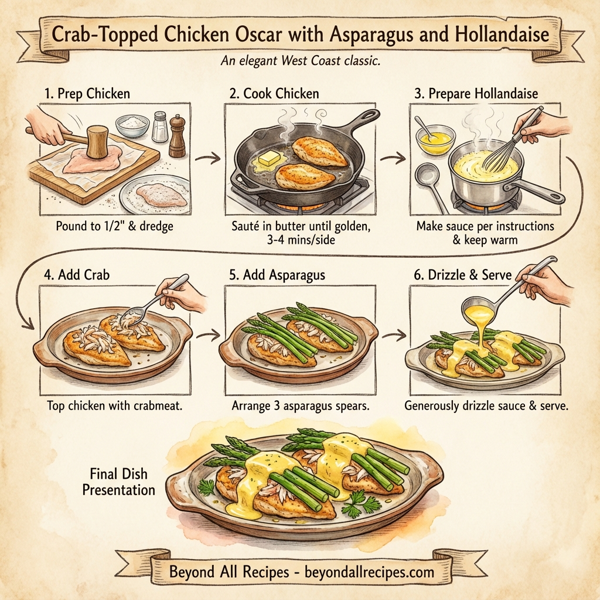 Crab-Topped Chicken Oscar with Asparagus and Hollandaise

An elegant West Coast classic.

1. Prep Chicken

Pound to 1/2" & dredge

2. Cook Chicken

Sauté in butter until golden, 3-4 mins/side

3. Prepare Hollandaise

Make sauce per instructions & keep warm

4. Add Crab

Top chicken with crabmeat.

5. Add Asparagus

Arrange 3 asparagus spears.

6. Drizzle & Serve

Generously drizzle sauce & serve.

Final Dish Presentation

Beyond All Recipes - beyondallrecipes.com