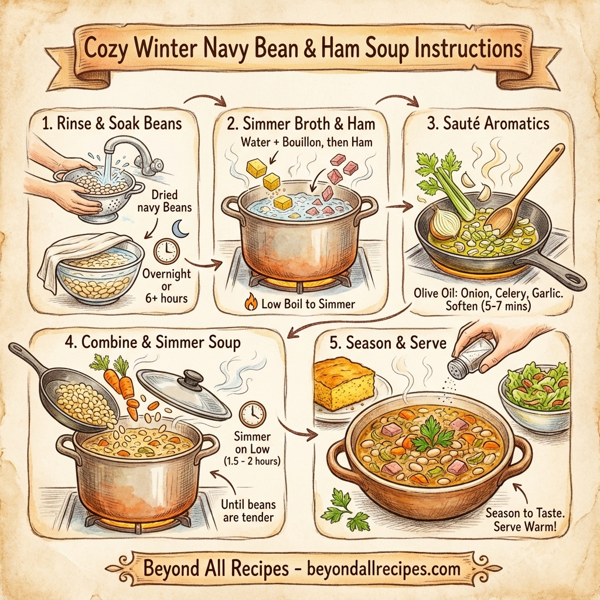 Cozy Winter Navy Bean & Ham Soup Instructions

1. Rinse & Soak Beans

Dried navy Beans

Overnight or 6+ hours

2. Simmer Broth & Ham

Water + Bouillon, then Ham

Low Boil to Simmer

3. Sauté Aromatics

Olive Oil: Onion, Celery, Garlic. Soften (5-7 mins)

4. Combine & Simmer Soup

Simmer on Low (1.5 - 2 hours)

Until beans are tender

5. Season & Serve

Season to Taste. Serve Warm!

Beyond All Recipes - beyondallrecipes.com