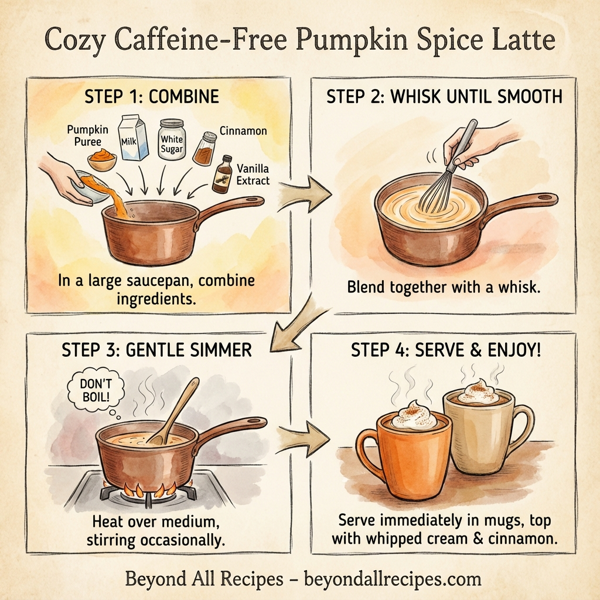 Cozy Caffeine-Free Pumpkin Spice Latte

STEP 1: COMBINE

Pumpkin Puree

Milk

White Sugar

Cinnamon

Vanilla Extract

In a large saucepan, combine ingredients.

STEP 2: WHISK UNTIL SMOOTH

Blend together with a whisk.

STEP 3: GENTLE SIMMER

DON'T BOIL!

Heat over medium, stirring occasionally.

STEP 4: SERVE & ENJOY!

Serve immediately in mugs, top with whipped cream & cinnamon.

Beyond All Recipes – beyondallrecipes.com