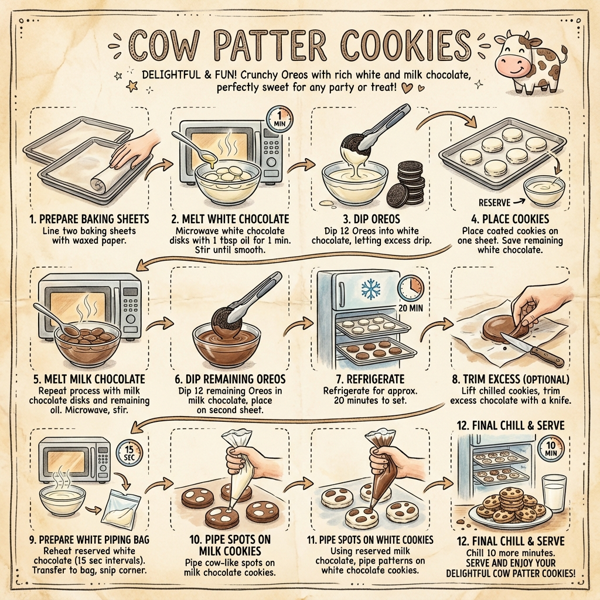 COW PATTER COOKIES

DELIGHTFUL & FUN! Crunchy Oreos with rich white and milk chocolate, perfectly sweet for any party or treat!

1 MIN

RESERVE

1. PREPARE BAKING SHEETS
Line two baking sheets with waxed paper.

2. MELT WHITE CHOCOLATE
Microwave white chocolate disks with 1 tbsp oil for 1 min. Stir until smooth.

3. DIP OREOS
Dip 12 Oreos into white chocolate, letting excess drip.

4. PLACE COOKIES
Place coated cookies on one sheet. Save remaining white chocolate.

20 MIN

5. MELT MILK CHOCOLATE
Repeat process with milk chocolate disks and remaining oil. Microwave, stir.

6. DIP REMAINING OREOS
Dip 12 remaining Oreos in milk chocolate, place on second sheet.

7. REFRIGERATE
Refrigerate for approx. 20 minutes to set.

8. TRIM EXCESS (OPTIONAL)
Lift chilled cookies, trim excess chocolate with a knife.

15 SEC

12. FINAL CHILL & SERVE

10 MIN

9. PREPARE WHITE PIPING BAG
Reheat reserved white chocolate (15 sec intervals). Transfer to bag, snip corner.

10. PIPE SPOTS ON MILK COOKIES
Pipe cow-like spots on milk chocolate cookies.

11. PIPE SPOTS ON WHITE COOKIES
Using reserved milk chocolate, pipe patterns on white chocolate cookies.

12. FINAL CHILL & SERVE
Chill 10 more minutes. SERVE AND ENJOY YOUR DELIGHTFUL COW PATTER COOKIES!