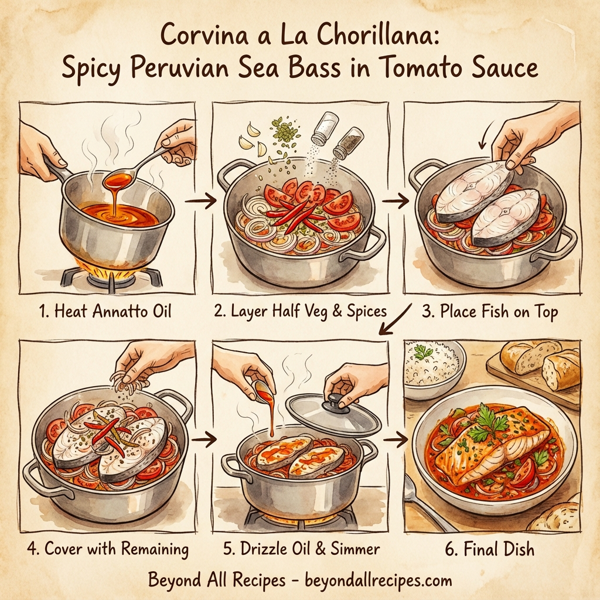 Corvina a La Chorillana:
Spicy Peruvian Sea Bass in Tomato Sauce

1. Heat Annatto Oil

2. Layer Half Veg & Spices

3. Place Fish on Top

4. Cover with Remaining

5. Drizzle Oil & Simmer

6. Final Dish

Beyond All Recipes - beyondallrecipes.com