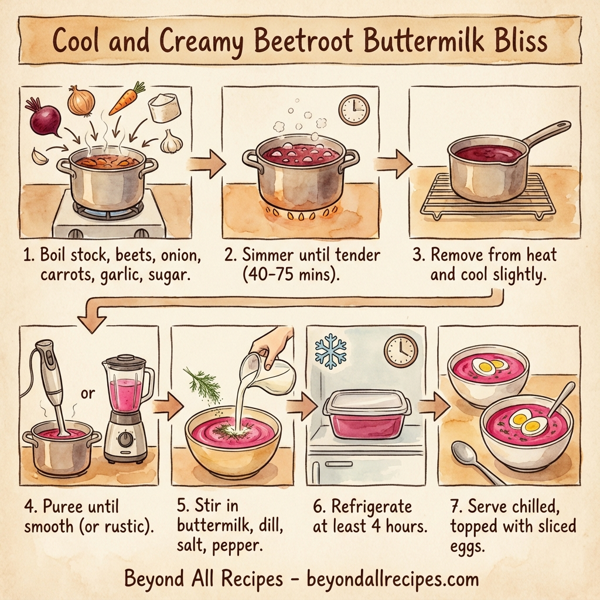 Cool and Creamy Beetroot Buttermilk Bliss

1. Boil stock, beets, onion, carrots, garlic, sugar.

2. Simmer until tender (40-75 mins).

3. Remove from heat and cool slightly.

or

4. Puree until smooth (or rustic).

5. Stir in buttermilk, dill, salt, pepper.

6. Refrigerate at least 4 hours.

7. Serve chilled, topped with sliced eggs.

Beyond All Recipes - beyondallrecipes.com