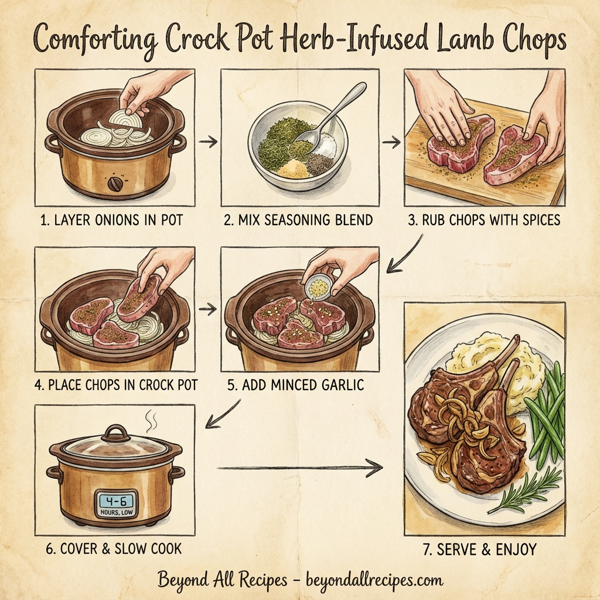 Comforting Crock Pot Herb-Infused Lamb Chops

1. LAYER ONIONS IN POT

2. MIX SEASONING BLEND

3. RUB CHOPS WITH SPICES

4. PLACE CHOPS IN CROCK POT

5. ADD MINCED GARLIC

4-6
HOURS, LOW

6. COVER & SLOW COOK

7. SERVE & ENJOY

Beyond All Recipes - beyondallrecipes.com