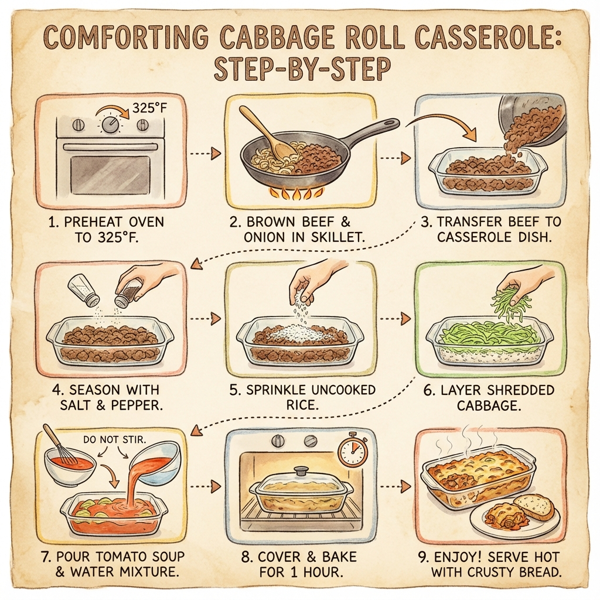 COMFORTING CABBAGE ROLL CASSEROLE: STEP-BY-STEP

325°F

1. PREHEAT OVEN TO 325°F.

2. BROWN BEEF & ONION IN SKILLET.

3. TRANSFER BEEF TO CASSEROLE DISH.

4. SEASON WITH SALT & PEPPER.

5. SPRINKLE UNCOOKED RICE.

6. LAYER SHREDDED CABBAGE.

DO NOT STIR.

7. POUR TOMATO SOUP & WATER MIXTURE.

8. COVER & BAKE FOR 1 HOUR.

9. ENJOY! SERVE HOT WITH CRUSTY BREAD.