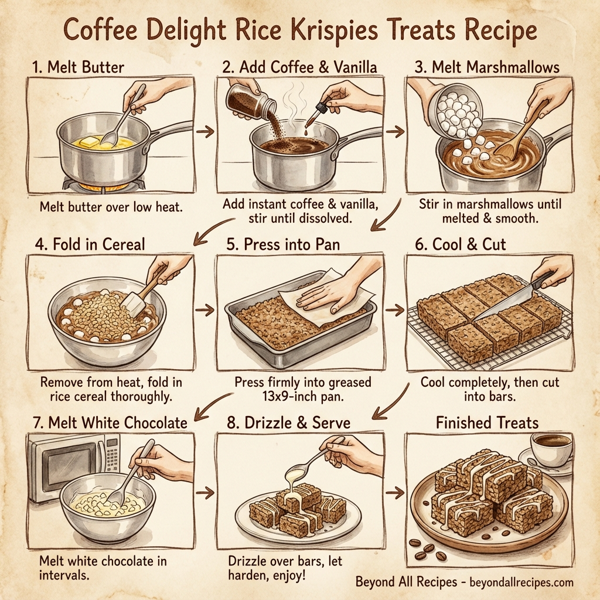 Coffee Delight Rice Krispies Treats Recipe

1. Melt Butter

Melt butter over low heat.

2. Add Coffee & Vanilla

Add instant coffee & vanilla, stir until dissolved.

3. Melt Marshmallows

Stir in marshmallows until melted & smooth.

4. Fold in Cereal

Remove from heat, fold in rice cereal thoroughly.

5. Press into Pan

Press firmly into greased 13x9-inch pan.

6. Cool & Cut

Cool completely, then cut into bars.

7. Melt White Chocolate

Melt white chocolate in intervals.

8. Drizzle & Serve

Drizzle over bars, let harden, enjoy!

Finished Treats

Beyond All Recipes - beyondallrecipes.com