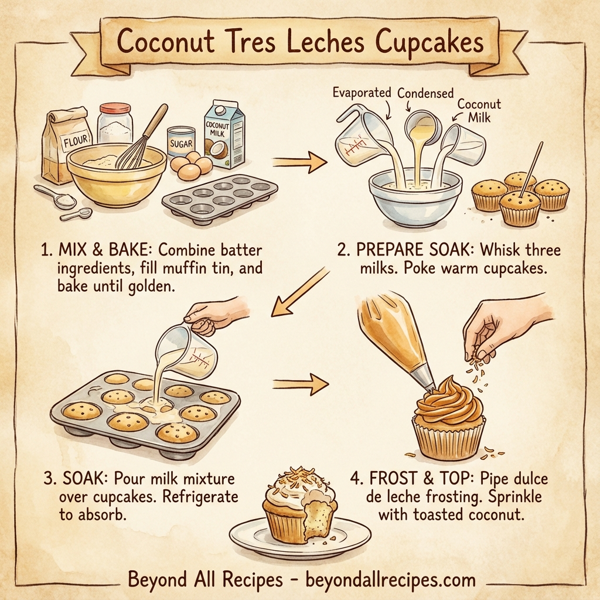 Coconut Tres Leches Cupcakes

FLOUR

SUGAR

COCONUT MILK

Evaporated Condensed Coconut Milk

1. MIX & BAKE: Combine batter ingredients, fill muffin tin, and bake until golden.

2. PREPARE SOAK: Whisk three milks. Poke warm cupcakes.

3. SOAK: Pour milk mixture over cupcakes. Refrigerate to absorb.

4. FROST & TOP: Pipe dulce de leche frosting. Sprinkle with toasted coconut.

Beyond All Recipes - beyondallrecipes.com