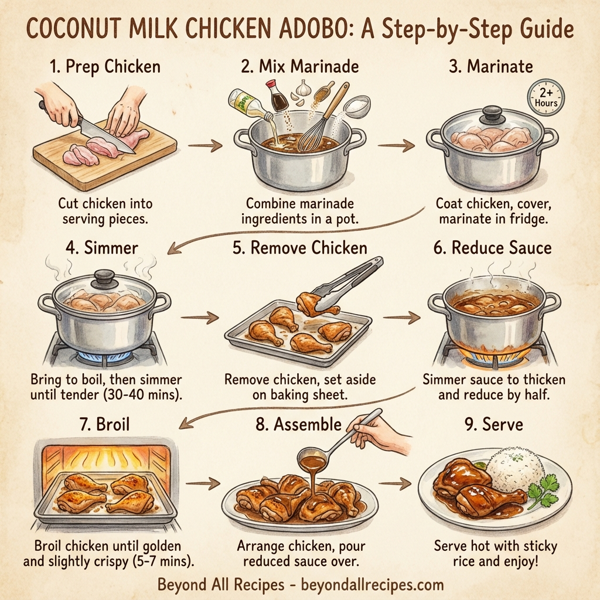 COCONUT MILK CHICKEN ADOBO: A Step-by-Step Guide

1. Prep Chicken

Cut chicken into serving pieces.

2. Mix Marinade

Combine marinade ingredients in a pot.

3. Marinate

2+ Hours

Coat chicken, cover, marinate in fridge.

4. Simmer

Bring to boil, then simmer until tender (30-40 mins).

5. Remove Chicken

Remove chicken, set aside on baking sheet.

6. Reduce Sauce

Simmer sauce to thicken and reduce by half.

7. Broil

Broil chicken until golden and slightly crispy (5-7 mins).

8. Assemble

Arrange chicken, pour reduced sauce over.

9. Serve

Serve hot with sticky rice and enjoy!

Beyond All Recipes - beyondallrecipes.com