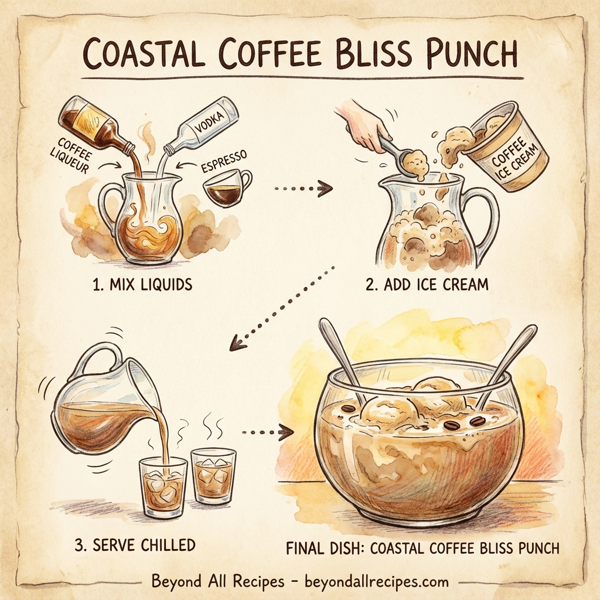 COASTAL COFFEE BLISS PUNCH

COFFEE LIQUEUR

VODKA

ESPRESSO

1. MIX LIQUIDS

COFFEE ICE CREAM

2. ADD ICE CREAM

3. SERVE CHILLED

FINAL DISH: COASTAL COFFEE BLISS PUNCH

Beyond All Recipes - beyondallrecipes.com