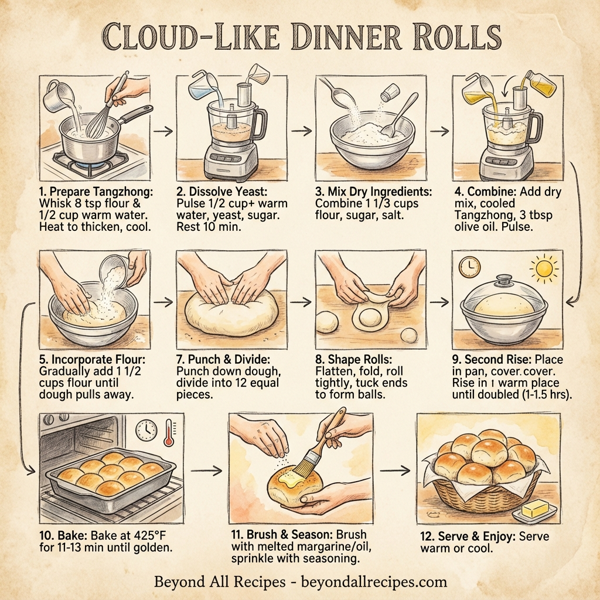 CLOUD-LIKE DINNER ROLLS

1. Prepare Tangzhong: Whisk 8 tsp flour & 1/2 cup warm water. Heat to thicken, cool.

2. Dissolve Yeast: Pulse 1/2 cup+ warm water, yeast, sugar. Rest 10 min.

3. Mix Dry Ingredients: Combine 1 1/3 cups flour, sugar, salt.

4. Combine: Add dry mix, cooled Tangzhong, 3 tbsp olive oil. Pulse.

5. Incorporate Flour: Gradually add 1 1/2 cups flour until dough pulls away.

7. Punch & Divide: Punch down dough, divide into 12 equal pieces.

8. Shape Rolls: Flatten, fold, roll tightly, tuck ends to form balls.

9. Second Rise: Place in pan, cover.cover. Rise in ı warm place until doubled (1-1.5 hrs).

10. Bake: Bake at 425°F for 11-13 min until golden.

11. Brush & Season: Brush with melted margarine/oil, sprinkle with seasoning.

12. Serve & Enjoy: Serve warm or cool.

Beyond All Recipes - beyondallrecipes.com