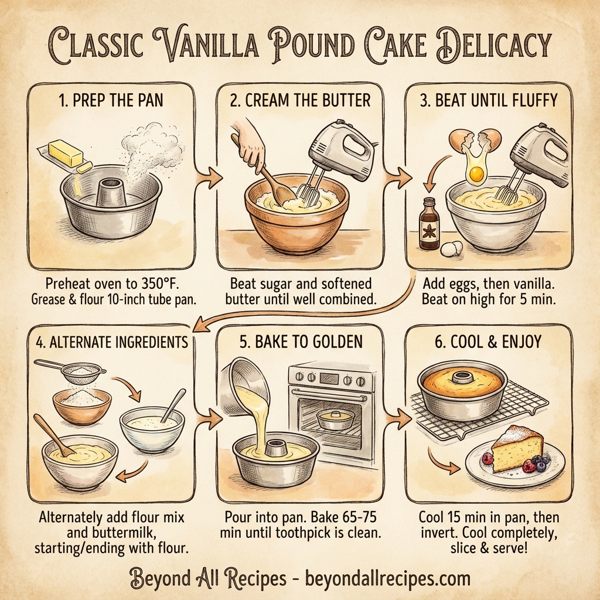 CLASSIC VANILLA POUND CAKE DELICACY

1. PREP THE PAN

Preheat oven to 350°F. Grease & flour 10-inch tube pan.

2. CREAM THE BUTTER

Beat sugar and softened butter until well combined.

3. BEAT UNTIL FLUFFY

Add eggs, then vanilla. Beat on high for 5 min.

4. ALTERNATE INGREDIENTS

Alternately add flour mix and buttermilk, starting/ending with flour.

5. BAKE TO GOLDEN

Pour into pan. Bake 65-75 min until toothpick is clean.

6. COOL & ENJOY

Cool 15 min in pan, then invert. Cool completely, slice & serve!

Beyond All Recipes - beyondallrecipes.com