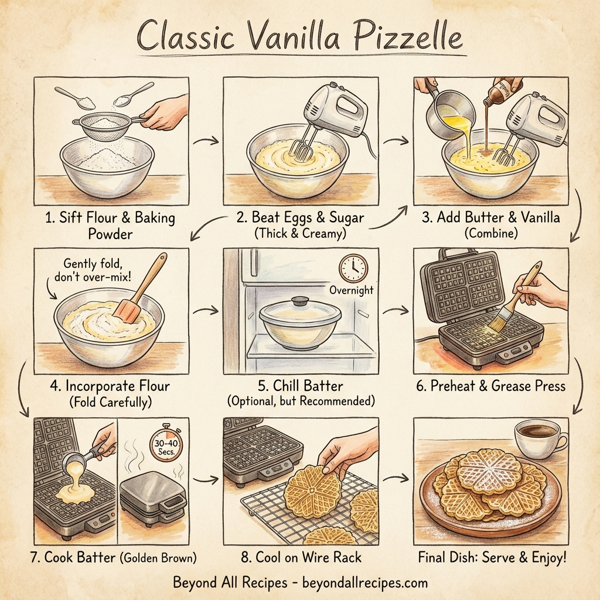 Classic Vanilla Pizzelle

1. Sift Flour & Baking Powder

2. Beat Eggs & Sugar
(Thick & Creamy)

3. Add Butter & Vanilla
(Combine)

Gently fold, don't over-mix!

4. Incorporate Flour
(Fold Carefully)

Overnight

5. Chill Batter
(Optional, but Recommended)

6. Preheat & Grease Press

30-40 Secs.

7. Cook Batter (Golden Brown)

8. Cool on Wire Rack

Final Dish: Serve & Enjoy!

Beyond All Recipes - beyondallrecipes.com