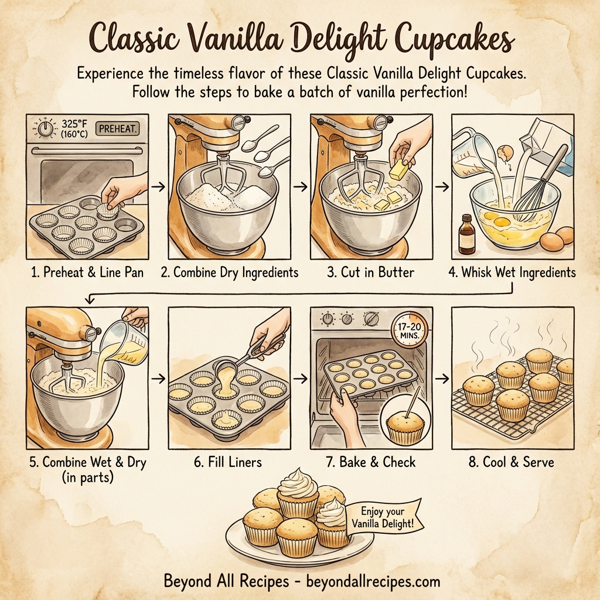 Classic Vanilla Delight Cupcakes

Experience the timeless flavor of these Classic Vanilla Delight Cupcakes. Follow the steps to bake a batch of vanilla perfection!

325°F (160°C) PREHEAT.

1. Preheat & Line Pan

2. Combine Dry Ingredients

3. Cut in Butter

4. Whisk Wet Ingredients

5. Combine Wet & Dry (in parts)

6. Fill Liners

17-20 MINS.

7. Bake & Check

8. Cool & Serve

Enjoy your Vanilla Delight!

Beyond All Recipes - beyondallrecipes.com