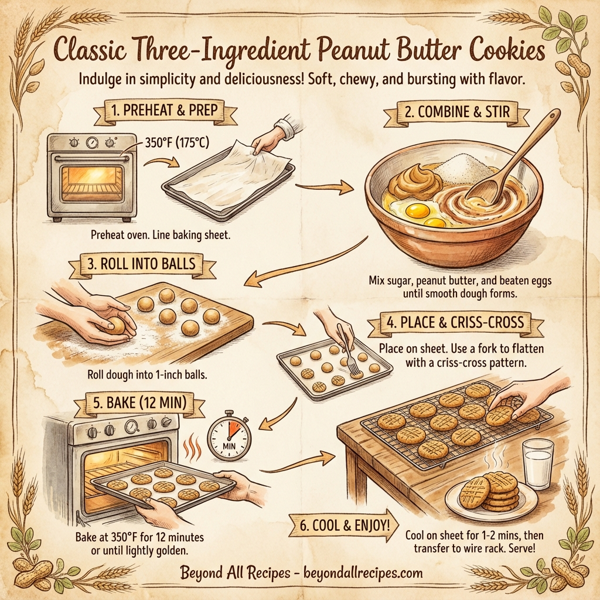 Classic Three-Ingredient Peanut Butter Cookies

Indulge in simplicity and deliciousness! Soft, chewy, and bursting with flavor.

1. PREHEAT & PREP

350°F (175°C)

Preheat oven. Line baking sheet.

2. COMBINE & STIR

Mix sugar, peanut butter, and beaten eggs until smooth dough forms.

3. ROLL INTO BALLS

Roll dough into 1-inch balls.

4. PLACE & CRISS-CROSS

Place on sheet. Use a fork to flatten with a criss-cross pattern.

5. BAKE (12 MIN)

MIN

Bake at 350°F for 12 minutes or until lightly golden.

6. COOL & ENJOY!

Cool on sheet for 1-2 mins, then transfer to wire rack. Serve!

Beyond All Recipes - beyondallrecipes.com