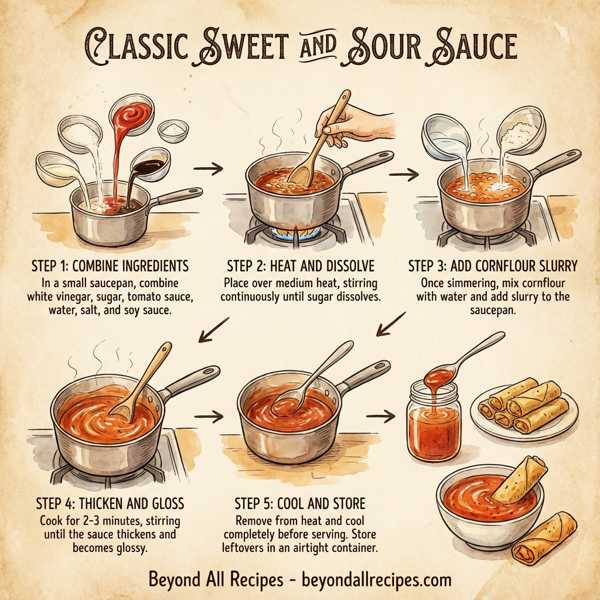 CLASSIC SWEET AND SOUR SAUCE

STEP 1: COMBINE INGREDIENTS
In a small saucepan, combine white vinegar, sugar, tomato sauce, water, salt, and soy sauce.

STEP 2: HEAT AND DISSOLVE
Place over medium heat, stirring continuously until sugar dissolves.

STEP 3: ADD CORNFLOUR SLURRY
Once simmering, mix cornflour with water and add slurry to the saucepan.

STEP 4: THICKEN AND GLOSS
Cook for 2-3 minutes, stirring until the sauce thickens and becomes glossy.

STEP 5: COOL AND STORE
Remove from heat and cool completely before serving. Store leftovers in an airtight container.

Beyond All Recipes - beyondallrecipes.com