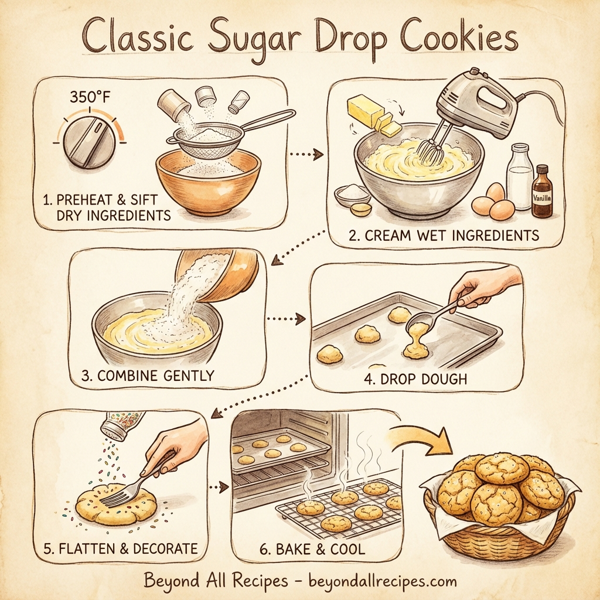 Classic Sugar Drop Cookies

350°F

1. PREHEAT & SIFT DRY INGREDIENTS

Vanilla

2. CREAM WET INGREDIENTS

3. COMBINE GENTLY

4. DROP DOUGH

5. FLATTEN & DECORATE

6. BAKE & COOL

Beyond All Recipes - beyondallrecipes.com