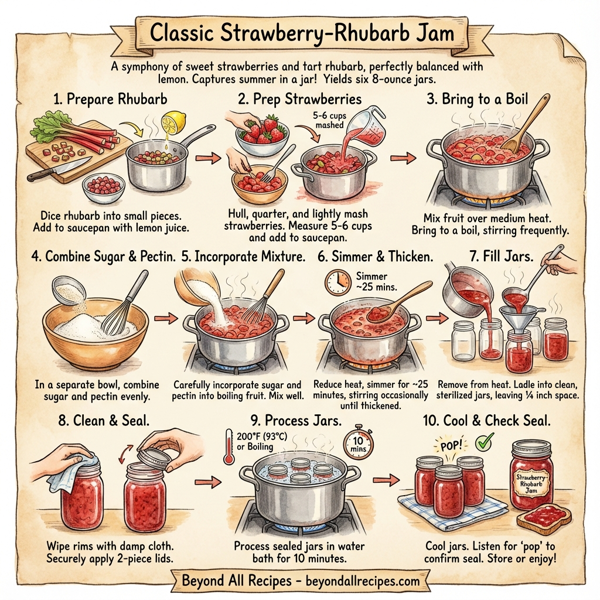 Classic Strawberry-Rhubarb Jam

A symphony of sweet strawberries and tart rhubarb, perfectly balanced with lemon. Captures summer in a jar! Yields six 8-ounce jars.

1. Prepare Rhubarb

Dice rhubarb into small pieces. Add to saucepan with lemon juice.

2. Prep Strawberries

5-6 cups mashed

Hull, quarter, and lightly mash strawberries. Measure 5-6 cups and add to saucepan.

3. Bring to a Boil

Mix fruit over medium heat. Bring to a boil, stirring frequently.

4. Combine Sugar & Pectin.

In a separate bowl, combine sugar and pectin evenly.

5. Incorporate Mixture.

Carefully incorporate sugar and pectin into boiling fruit. Mix well.

6. Simmer & Thicken.

Simmer ~25 mins.

Reduce heat, simmer for ~25 minutes, stirring occasionally until thickened.

7. Fill Jars.

Remove from heat. Ladle into clean, sterilized jars, leaving ¼ inch space.

8. Clean & Seal.

Wipe rims with damp cloth. Securely apply 2-piece lids.

9. Process Jars.

200°F (93°C) or Boiling

10 mins

Process sealed jars in water bath for 10 minutes.

10. Cool & Check Seal.

POP!

Strawberry-Rhubarb Jam

Cool jars. Listen for 'pop' to confirm seal. Store or enjoy!

Beyond All Recipes - beyondallrecipes.com