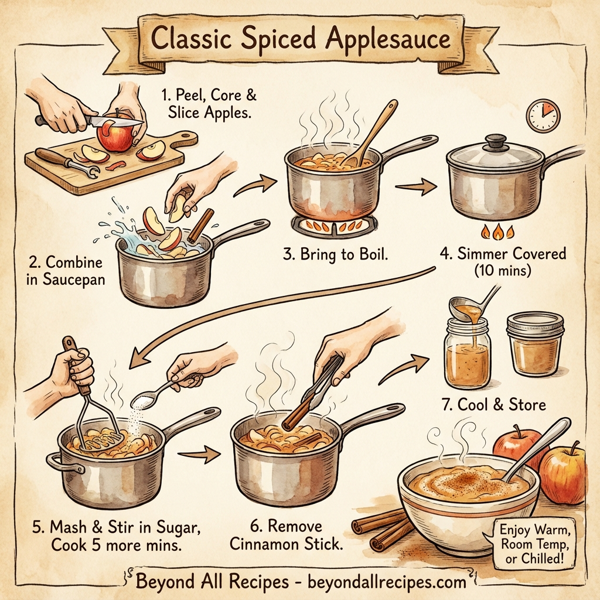 Classic Spiced Applesauce

1. Peel, Core & Slice Apples.

2. Combine in Saucepan

3. Bring to Boil.

4. Simmer Covered (10 mins)

5. Mash & Stir in Sugar, Cook 5 more mins.

6. Remove Cinnamon Stick.

7. Cool & Store

Enjoy Warm, Room Temp, or Chilled!

Beyond All Recipes - beyondallrecipes.com