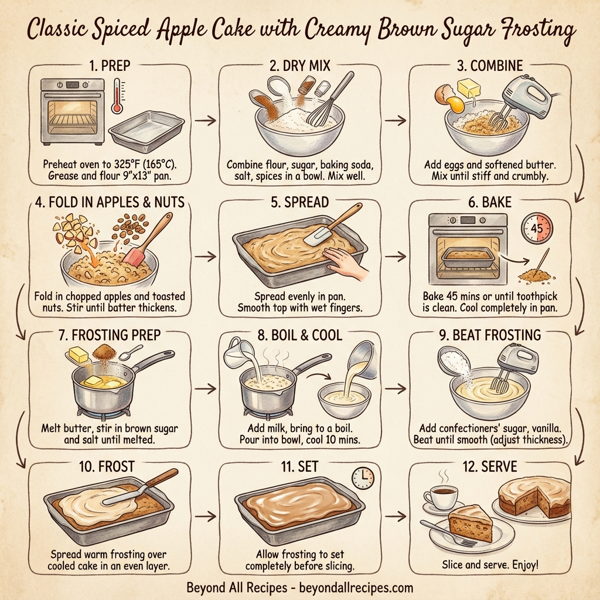 Classic Spiced Apple Cake with Creamy Brown Sugar Frosting

1. PREP
Preheat oven to 325°F (165°C). Grease and flour 9"x13" pan.

2. DRY MIX
Combine flour, sugar, baking soda, salt, spices in a bowl. Mix well.

3. COMBINE
Add eggs and softened butter. Mix until stiff and crumbly.

4. FOLD IN APPLES & NUTS
Fold in chopped apples and toasted nuts. Stir until batter thickens.

5. SPREAD
Spread evenly in pan. Smooth top with wet fingers.

6. BAKE
45
Bake 45 mins or until toothpick is clean. Cool completely in pan.

7. FROSTING PREP
Melt butter, stir in brown sugar and salt until melted.

8. BOIL & COOL
Add milk, bring to a boil. Pour into bowl, cool 10 mins.

9. BEAT FROSTING
Add confectioners' sugar, vanilla. Beat until smooth (adjust thickness).

10. FROST
Spread warm frosting over cooled cake in an even layer.

11. SET
Allow frosting to set completely before slicing.

12. SERVE
Slice and serve. Enjoy!

Beyond All Recipes - beyondallrecipes.com