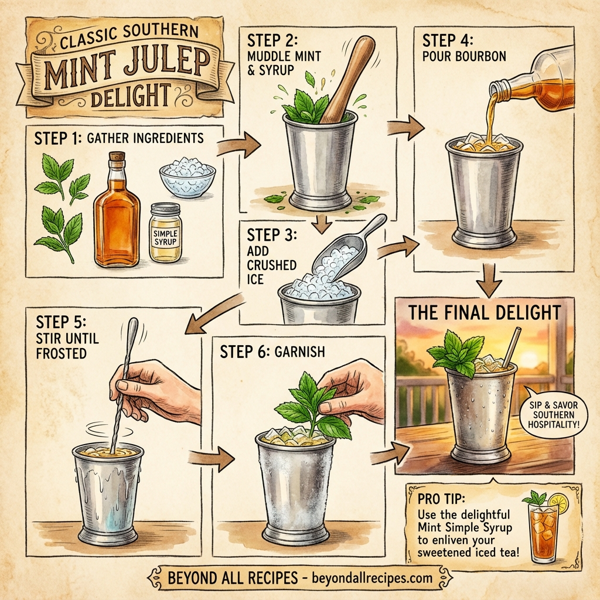 CLASSIC SOUTHERN
MINT JULEP
DELIGHT

STEP 1: GATHER INGREDIENTS

SIMPLE SYRUP

STEP 2: MUDDLE MINT & SYRUP

STEP 3: ADD CRUSHED ICE

STEP 4: POUR BOURBON

STEP 5: STIR UNTIL FROSTED

STEP 6: GARNISH

THE FINAL DELIGHT

SIP & SAVOR SOUTHERN HOSPITALITY!

PRO TIP:
Use the delightful Mint Simple Syrup to enliven your sweetened iced tea!

BEYOND ALL RECIPES - beyondallrecipes.com