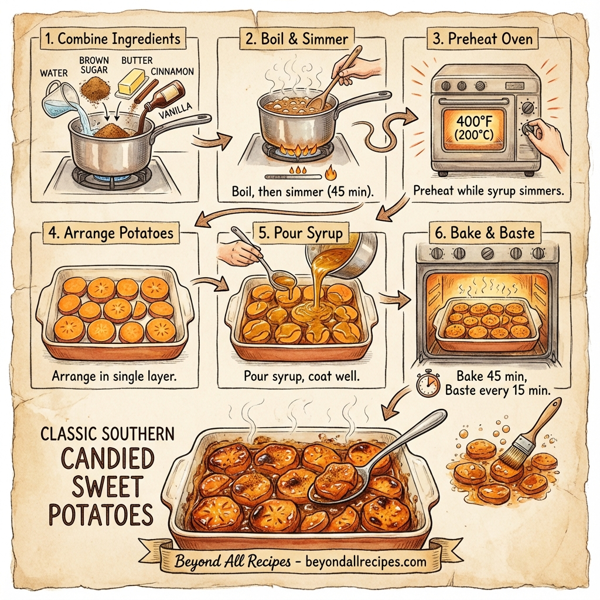 1. Combine Ingredients

WATER
BROWN SUGAR
BUTTER
CINNAMON
VANILLA

2. Boil & Simmer

Boil, then simmer (45 min).

3. Preheat Oven

400°F (200°C)

Preheat while syrup simmers.

4. Arrange Potatoes

Arrange in single layer.

5. Pour Syrup

Pour syrup, coat well.

6. Bake & Baste

Bake 45 min, Baste every 15 min.

CLASSIC SOUTHERN
CANDIED SWEET POTATOES

Beyond All Recipes - beyondallrecipes.com