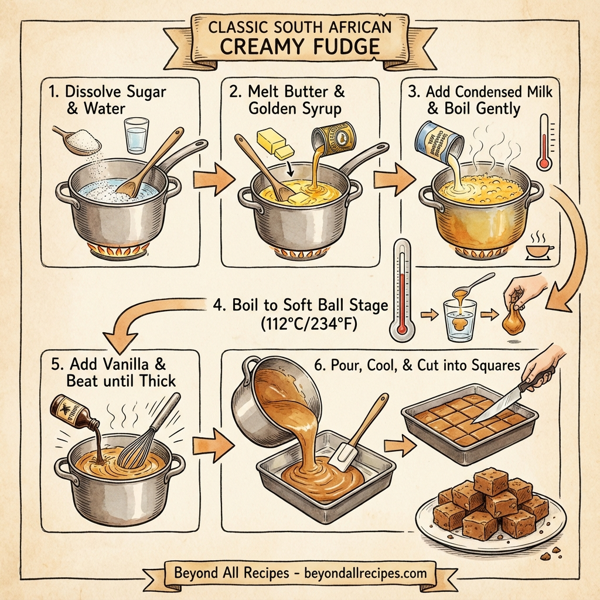 CLASSIC SOUTH AFRICAN
CREAMY FUDGE

1. Dissolve Sugar & Water

2. Melt Butter & Golden Syrup

3. Add Condensed Milk & Boil Gently

4. Boil to Soft Ball Stage (112°C/234°F)

5. Add Vanilla & Beat until Thick

6. Pour, Cool, & Cut into Squares

Beyond All Recipes - beyondallrecipes.com