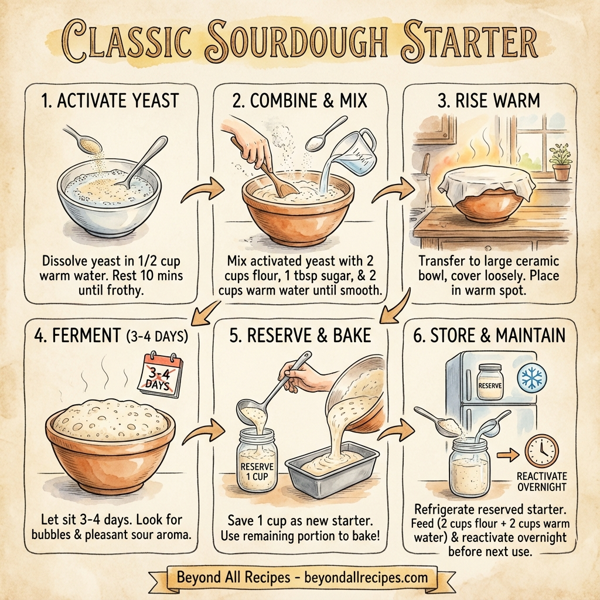 CLASSIC SOURDOUGH STARTER

1. ACTIVATE YEAST

Dissolve yeast in 1/2 cup warm water. Rest 10 mins until frothy.

2. COMBINE & MIX

Mix activated yeast with 2 cups flour, 1 tbsp sugar, & 2 cups warm water until smooth.

3. RISE WARM

Transfer to large ceramic bowl, cover loosely. Place in warm spot.

4. FERMENT (3-4 DAYS)

3-4 DAYS

Let sit 3-4 days. Look for bubbles & pleasant sour aroma.

5. RESERVE & BAKE

RESERVE 1 CUP

Save 1 cup as new starter. Use remaining portion to bake!

6. STORE & MAINTAIN

RESERVE

REACTIVATE OVERNIGHT

Refrigerate reserved starter. Feed (2 cups flour + 2 cups warm water) & reactivate overnight before next use.

Beyond All Recipes - beyondallrecipes.com