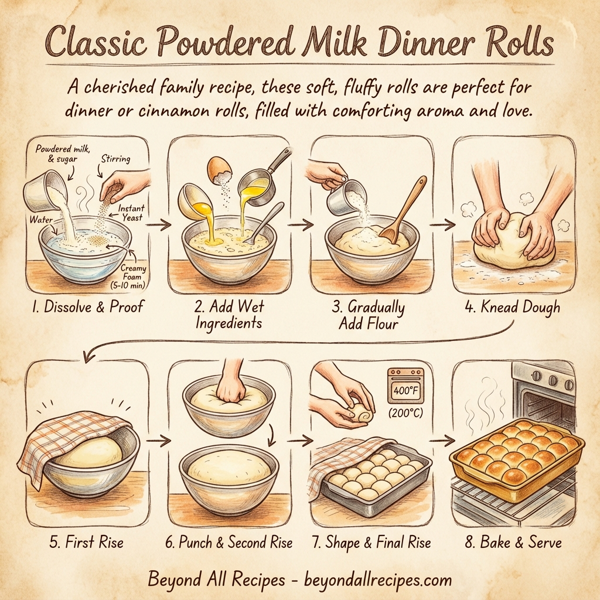 Classic Powdered Milk Dinner Rolls

A cherished family recipe, these soft, fluffy rolls are perfect for dinner or cinnamon rolls, filled with comforting aroma and love.

Powdered milk, & sugar
Stirring
Instant Yeast
Water
Creamy Foam (5-10 min)

1. Dissolve & Proof

2. Add Wet Ingredients

3. Gradually Add Flour

4. Knead Dough

5. First Rise

6. Punch & Second Rise

400°F
(200°C)

7. Shape & Final Rise

8. Bake & Serve

Beyond All Recipes - beyondallrecipes.com