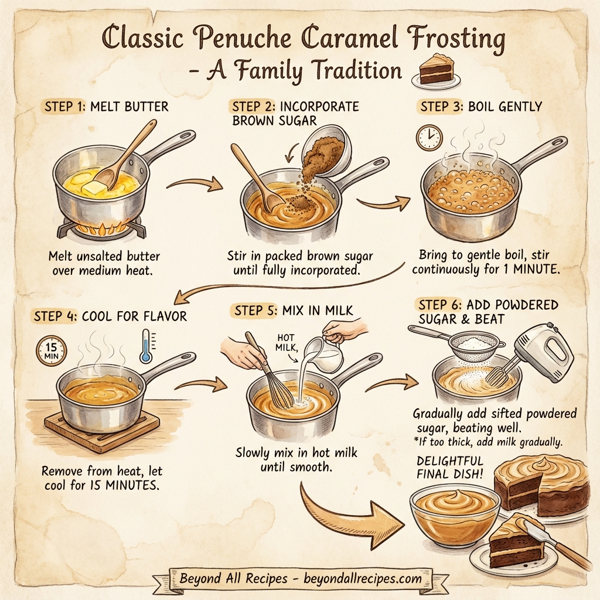 Classic Penuche Caramel Frosting - A Family Tradition

STEP 1: MELT BUTTER

Melt unsalted butter over medium heat.

STEP 2: INCORPORATE BROWN SUGAR

Stir in packed brown sugar until fully incorporated.

STEP 3: BOIL GENTLY

Bring to gentle boil, stir continuously for 1 MINUTE.

STEP 4: COOL FOR FLAVOR

15 MIN

Remove from heat, let cool for 15 MINUTES.

STEP 5: MIX IN MILK

HOT MILK

Slowly mix in hot milk until smooth.

STEP 6: ADD POWDERED SUGAR & BEAT

Gradually add sifted powdered sugar, beating well.
*If too thick, add milk gradually.

DELIGHTFUL FINAL DISH!

Beyond All Recipes - beyondallrecipes.com