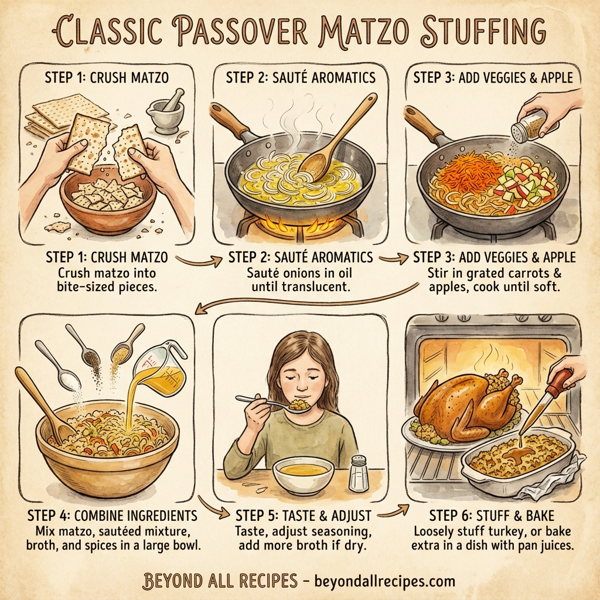 CLASSIC PASSOVER MATZO STUFFING

STEP 1: CRUSH MATZO

STEP 2: SAUTÉ AROMATICS

STEP 3: ADD VEGGIES & APPLE

STEP 1: CRUSH MATZO
Crush matzo into bite-sized pieces.

STEP 2: SAUTÉ AROMATICS
Sauté onions in oil until translucent.

STEP 3: ADD VEGGIES & APPLE
Stir in grated carrots & apples, cook until soft.

STEP 4: COMBINE INGREDIENTS
Mix matzo, sautéed mixture, broth, and spices in a large bowl.

STEP 5: TASTE & ADJUST
Taste, adjust seasoning, add more broth if dry.

STEP 6: STUFF & BAKE
Loosely stuff turkey, or bake extra in a dish with pan juices.

BEYOND ALL RECIPES - beyondallrecipes.com