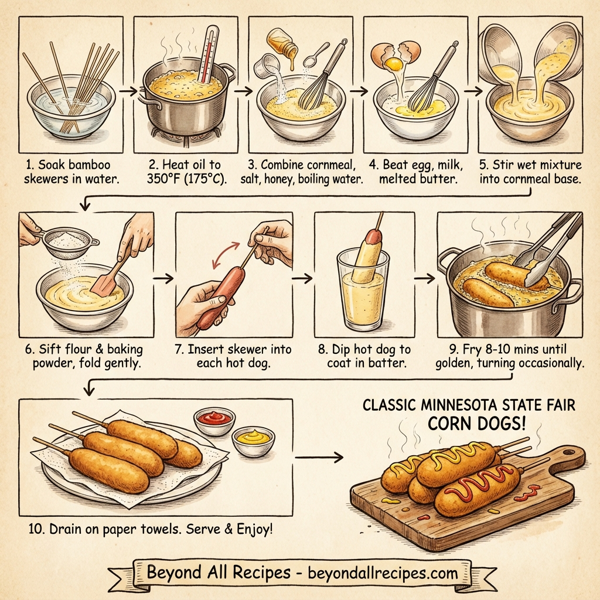 1. Soak bamboo skewers in water.

2. Heat oil to 350°F (175°C).

3. Combine cornmeal, salt, honey, boiling water.

4. Beat egg, milk, melted butter.

5. Stir wet mixture into cornmeal base.

6. Sift flour & baking powder, fold gently.

7. Insert skewer into each hot dog.

8. Dip hot dog to coat in batter.

9. Fry 8-10 mins until golden, turning occasionally.

10. Drain on paper towels. Serve & Enjoy!

CLASSIC MINNESOTA STATE FAIR CORN DOGS!

Beyond All Recipes - beyondallrecipes.com