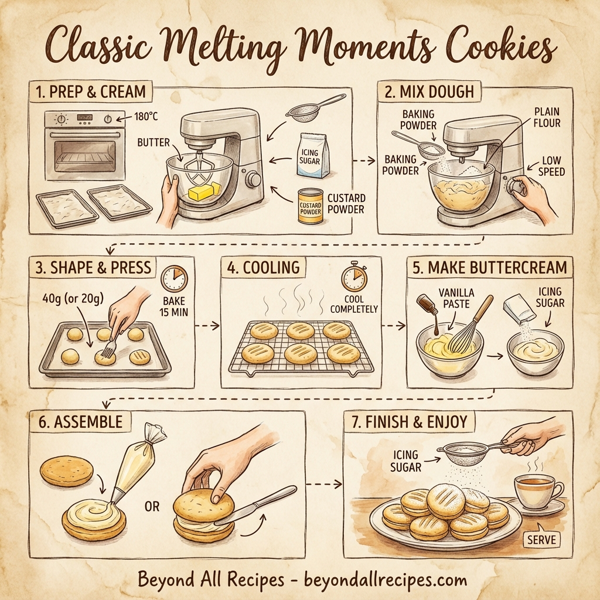 Classic Melting Moments Cookies

1. PREP & CREAM

180°C

BUTTER

ICING SUGAR

CUSTARD POWDER

CUSTARD POWDER

2. MIX DOUGH

BAKING POWDER

PLAIN FLOUR

BAKING POWDER

LOW SPEED

3. SHAPE & PRESS

40g (or 20g)

BAKE 15 MIN

4. COOLING

COOL COMPLETELY

5. MAKE BUTTERCREAM

VANILLA PASTE

ICING SUGAR

6. ASSEMBLE

OR

7. FINISH & ENJOY

ICING SUGAR

SERVE

Beyond All Recipes - beyondallrecipes.com