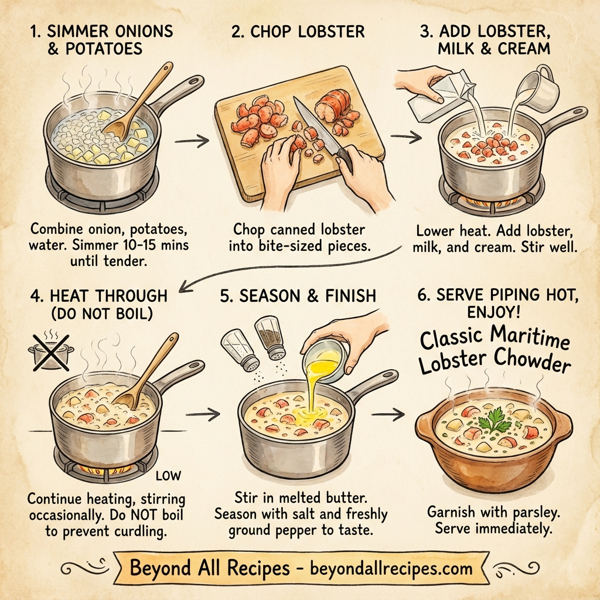 1. SIMMER ONIONS & POTATOES

Combine onion, potatoes, water. Simmer 10-15 mins until tender.

2. CHOP LOBSTER

Chop canned lobster into bite-sized pieces.

3. ADD LOBSTER, MILK & CREAM

Lower heat. Add lobster, milk, and cream. Stir well.

4. HEAT THROUGH (DO NOT BOIL)

LOW

Continue heating, stirring occasionally. Do NOT boil to prevent curdling.

5. SEASON & FINISH

Stir in melted butter. Season with salt and freshly ground pepper to taste.

6. SERVE PIPING HOT, ENJOY!

Classic Maritime Lobster Chowder

Garnish with parsley. Serve immediately.

Beyond All Recipes - beyondallrecipes.com